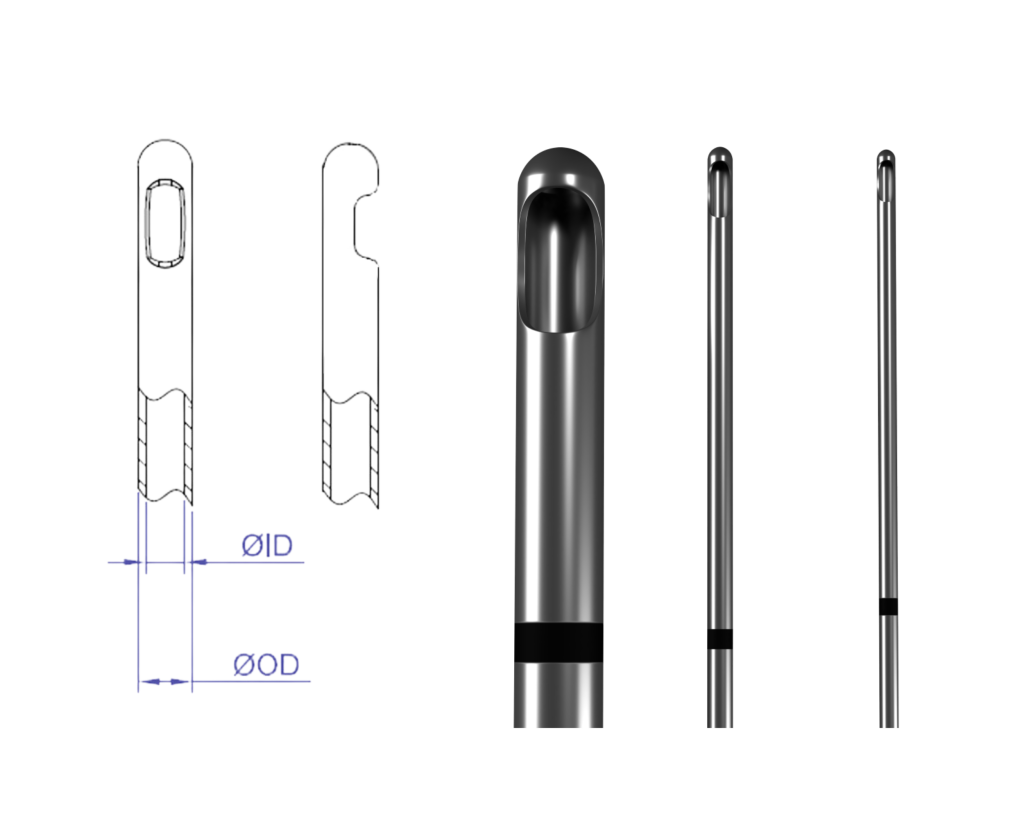 ØID

ØOD